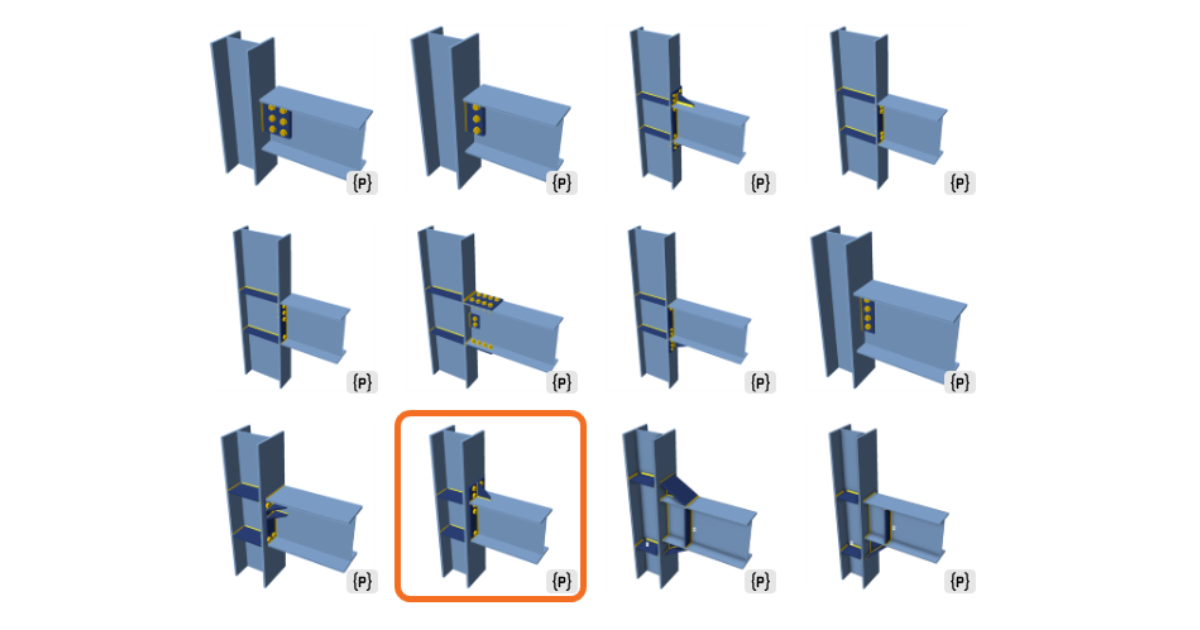 {P}
{P}
{P}
{P}
{P}
{P}
{P}
{P}
{P}
{P}
{P}
{P}