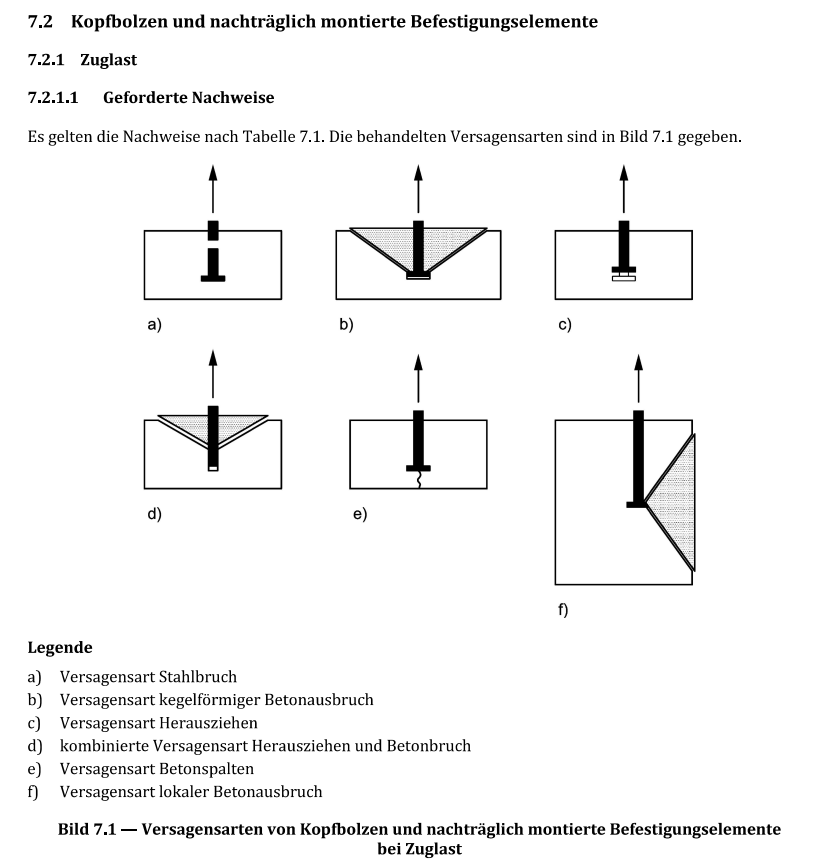 7.2 Kopfbolzen und nachträglich montierte Befestigungselemente

7.2.1 Zuglast

7.2.1.1 Geforderte Nachweise

Es gelten die Nachweise nach Tabelle 7.1. Die behandelten Versagensarten sind in Bild 7.1 gegeben.

a)

b)

c)

d)

e)

f)

Legende

a) Versagensart Stahlbruch
b) Versagensart kegelförmiger Betonausbruch
c) Versagensart Herausziehen
d) kombinierte Versagensart Herausziehen und Betonbruch
e) Versagensart Betonspalten
f) Versagensart lokaler Betonausbruch

Bild 7.1 — Versagensarten von Kopfbolzen und nachträglich montierte Befestigungselemente bei Zuglast