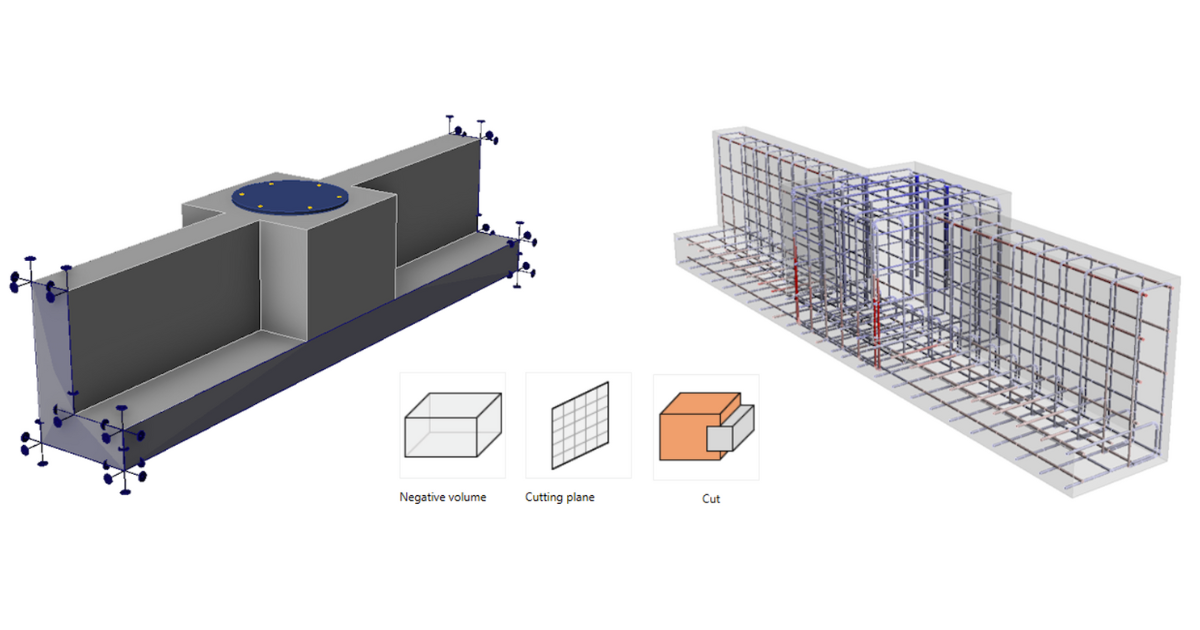 Negative volume

Cutting plane

Cut