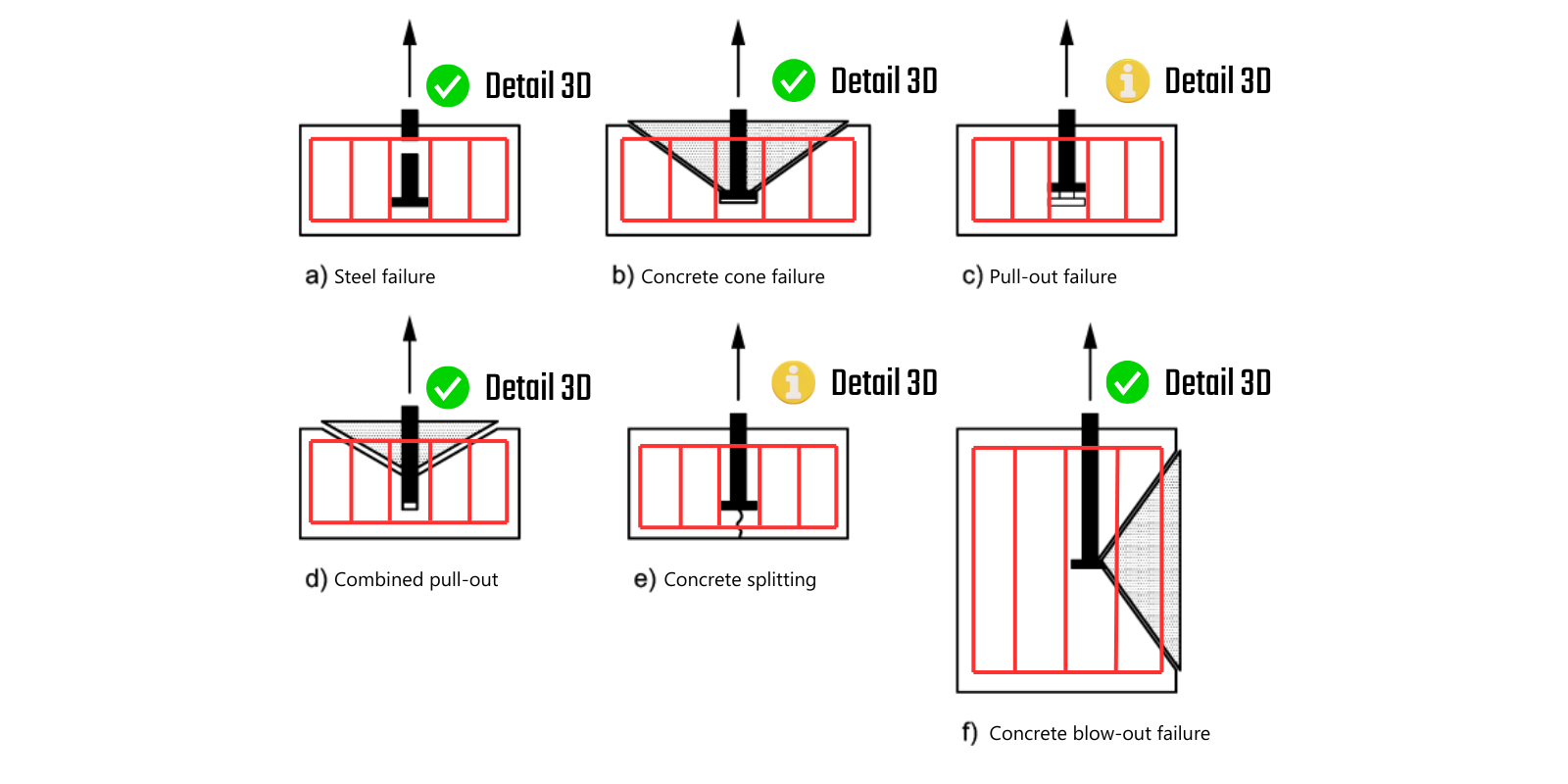 Detail 3D

a) Steel failure

Detail 3D

b) Concrete cone failure

Detail 3D

c) Pull-out failure

Detail 3D

d) Combined pull-out

Detail 3D

e) Concrete splitting

Detail 3D

f) Concrete blow-out failure