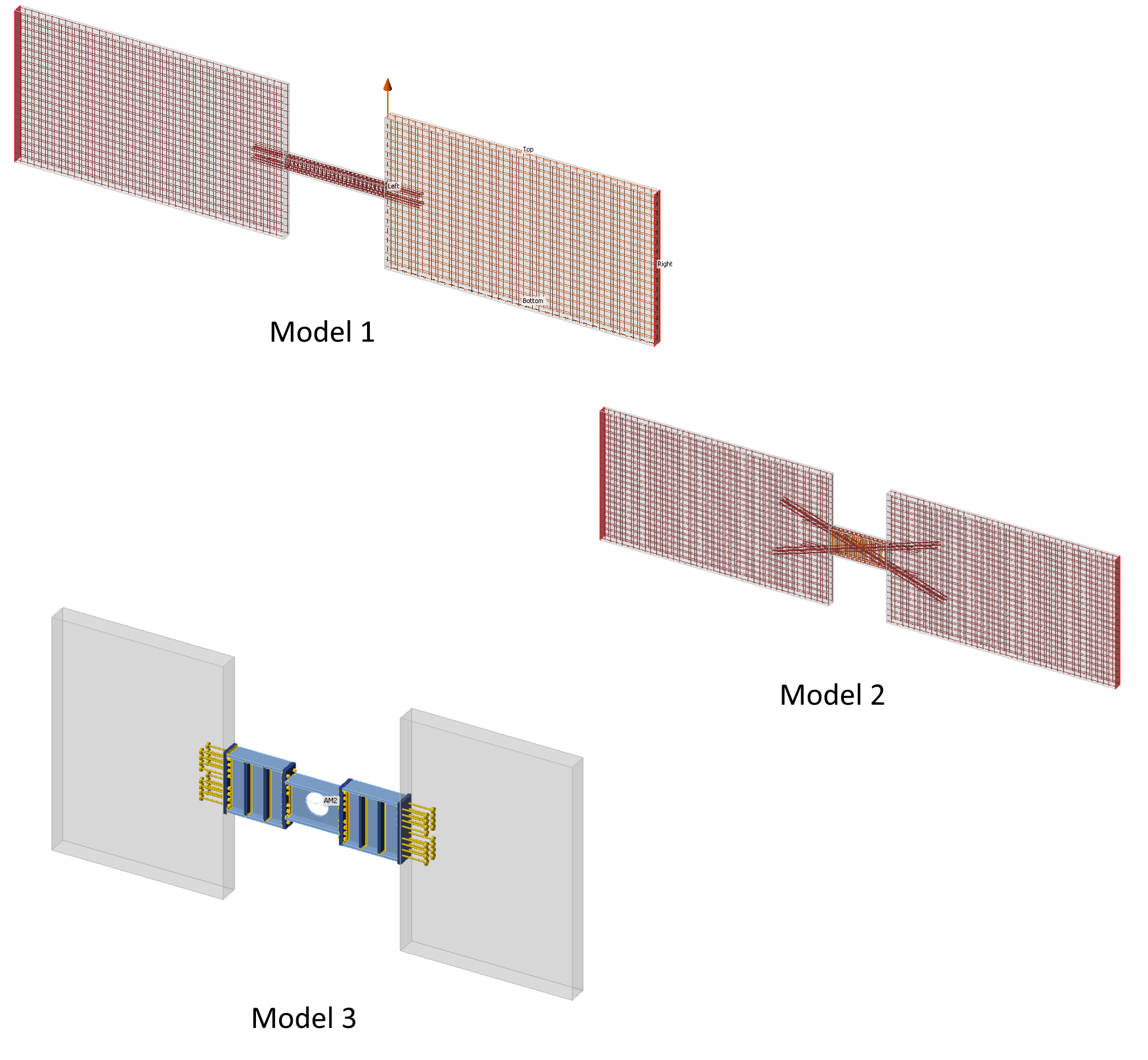 Top
Left
Right
Bottom
Model 1

Model 2

AM2
Model 3