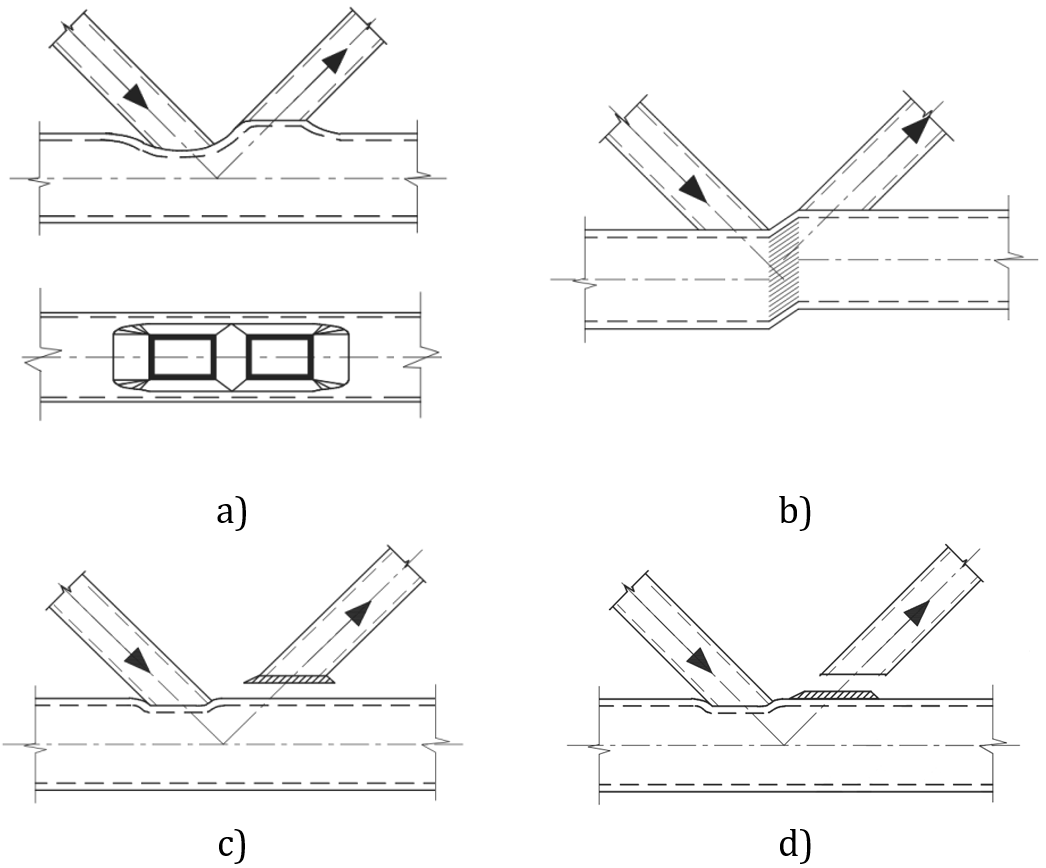 a)

b)

c)

d)