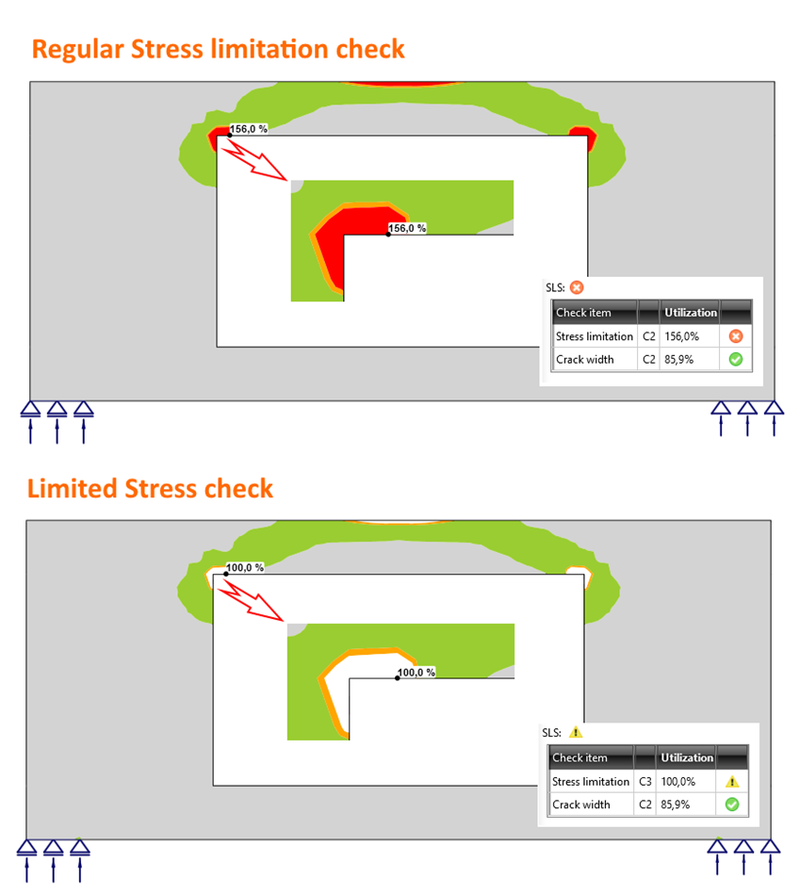 Regular Stress limitation check

156,0 %

156,0 %

SLS:

| Check item | | Utilization | |
|---|---|---|---|
| Stress limitation | C2 | 156,0% | |
| Crack width | C2 | 85,9% | |

Limited Stress check

100,0 %

100,0 %

SLS:

| Check item | | Utilization | |
|---|---|---|---|
| Stress limitation | C3 | 100,0% | |
| Crack width | C2 | 85,9% | |