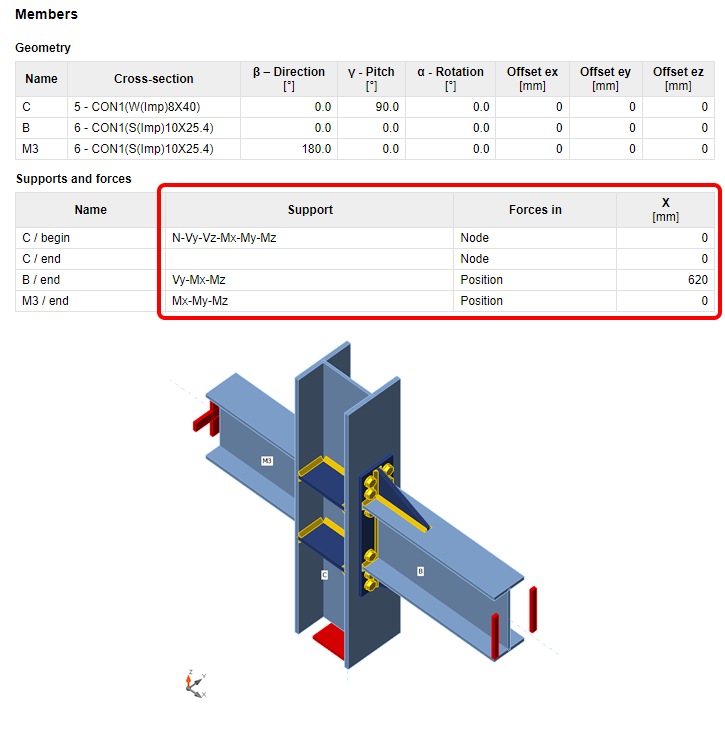 Members

Geometry

| Name | Cross-section | β – Direction [°] | γ - Pitch [°] | α - Rotation [°] | Offset ex [mm] | Offset ey [mm] | Offset ez [mm] |
|---|---|---|---|---|---|---|---|
| C | 5 - CON1(W(Imp)8X40) | 0.0 | 90.0 | 0.0 | 0 | 0 | 0 |
| B | 6 - CON1(S(Imp)10X25.4) | 0.0 | 0.0 | 0.0 | 0 | 0 | 0 |
| M3 | 6 - CON1(S(Imp)10X25.4) | 180.0 | 0.0 | 0.0 | 0 | 0 | 0 |

Supports and forces

| Name | Support | Forces in | X [mm] |
|---|---|---|---|
| C / begin | N-Vy-Vz-Mx-My-Mz | Node | 0 |
| C / end | | Node | 0 |
| B / end | Vy-Mx-Mz | Position | 620 |
| M3 / end | Mx-My-Mz | Position | 0 |

M3

C

B

Z
Y
X