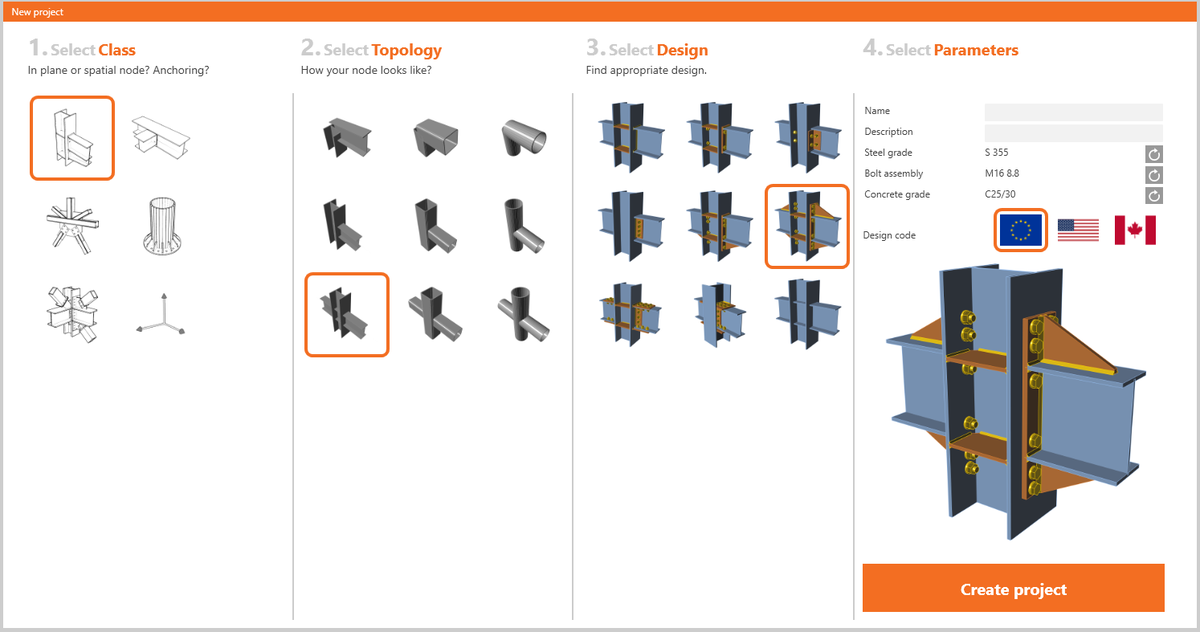 New project

1. Select Class
In plane or spatial node? Anchoring?

2. Select Topology
How your node looks like?

3. Select Design
Find appropriate design.

4. Select Parameters

Name
Description
Steel grade S 355
Bolt assembly M16 8.8
Concrete grade C25/30
Design code

Create project