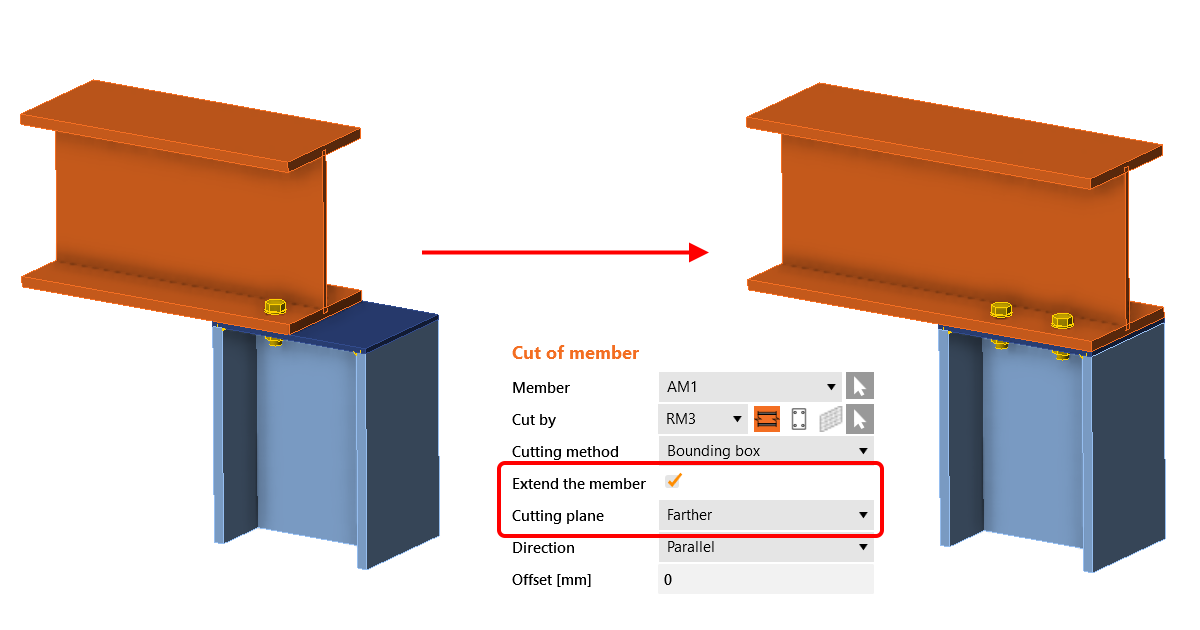 Cut of member

| | |
|---|---|
| Member | AM1 |
| Cut by | RM3 |
| Cutting method | Bounding box |
| Extend the member | |
| Cutting plane | Farther |
| Direction | Parallel |
| Offset [mm] | 0 |