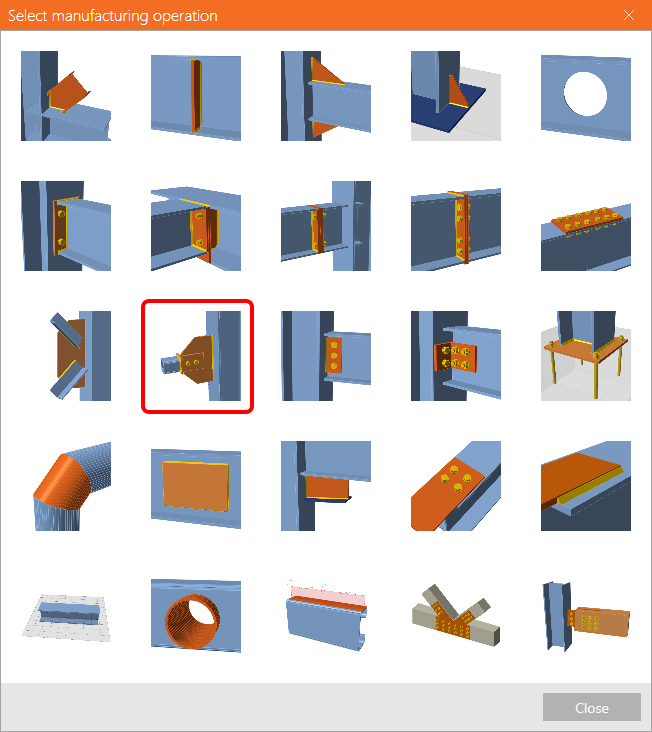 Select manufacturing operation

Close