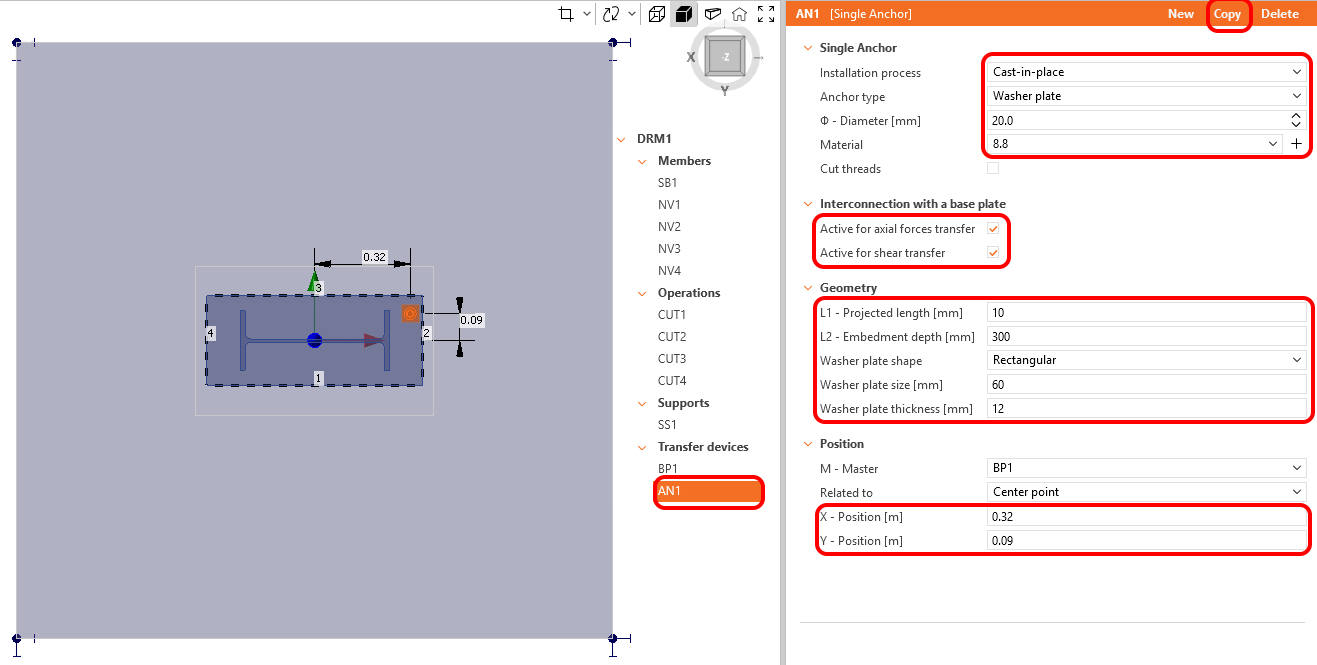 X
-Z
Y

0.32
3
4
2
0.09
1

DRM1
Members
SB1
NV1
NV2
NV3
NV4
Operations
CUT1
CUT2
CUT3
CUT4
Supports
SS1
Transfer devices
BP1
AN1

AN1 [Single Anchor] New Copy Delete

Single Anchor

| | |
|---|---|
| Installation process | Cast-in-place |
| Anchor type | Washer plate |
| Φ - Diameter [mm] | 20.0 |
| Material | 8.8 |
| Cut threads | |

Interconnection with a base plate

Active for axial forces transfer
Active for shear transfer

Geometry

| | |
|---|---|
| L1 - Projected length [mm] | 10 |
| L2 - Embedment depth [mm] | 300 |
| Washer plate shape | Rectangular |
| Washer plate size [mm] | 60 |
| Washer plate thickness [mm] | 12 |

Position

| | |
|---|---|
| M - Master | BP1 |
| Related to | Center point |
| X - Position [m] | 0.32 |
| Y - Position [m] | 0.09 |