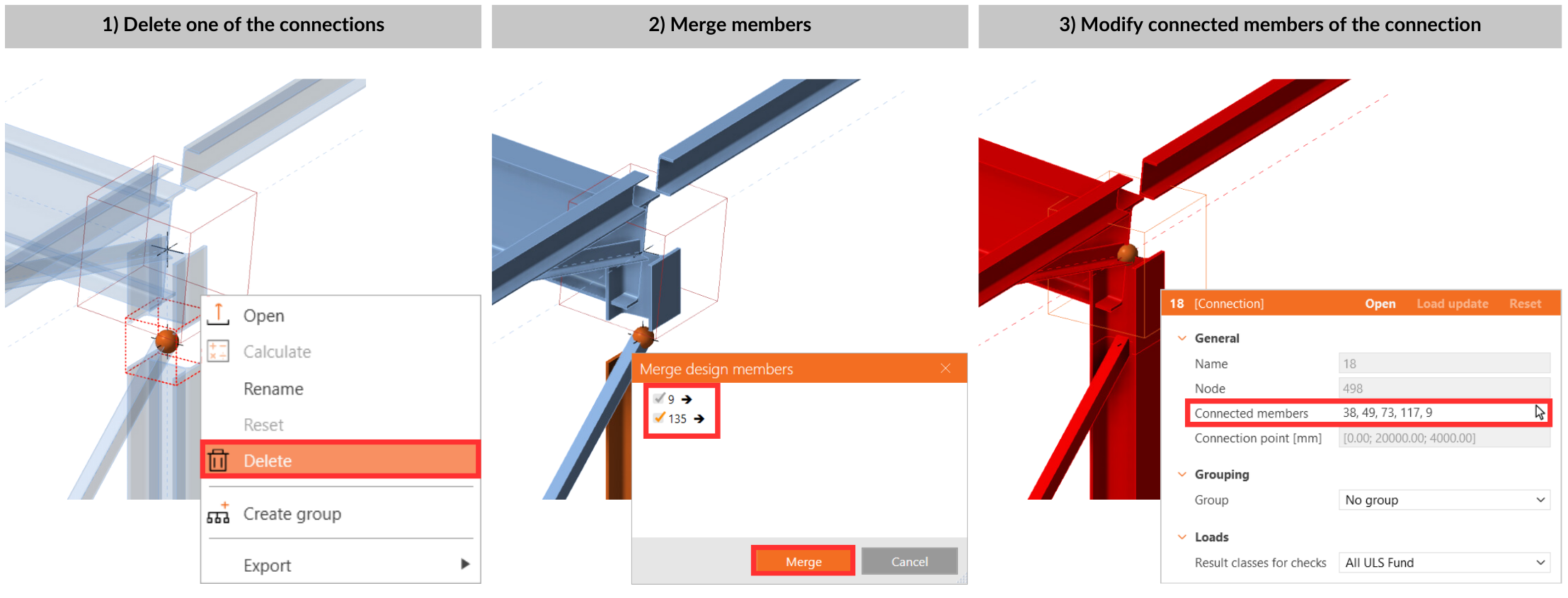 1) Delete one of the connections

Open
Calculate
Rename
Reset
Delete
Create group
Export

2) Merge members

Merge design members
9 →
135 →
Merge
Cancel

3) Modify connected members of the connection

18 [Connection] Open Load update Reset

General
Name 18
Node 498
Connected members 38, 49, 73, 117, 9
Connection point [mm] [0.00; 20000.00; 4000.00]

Grouping
Group No group

Loads
Result classes for checks All ULS Fund