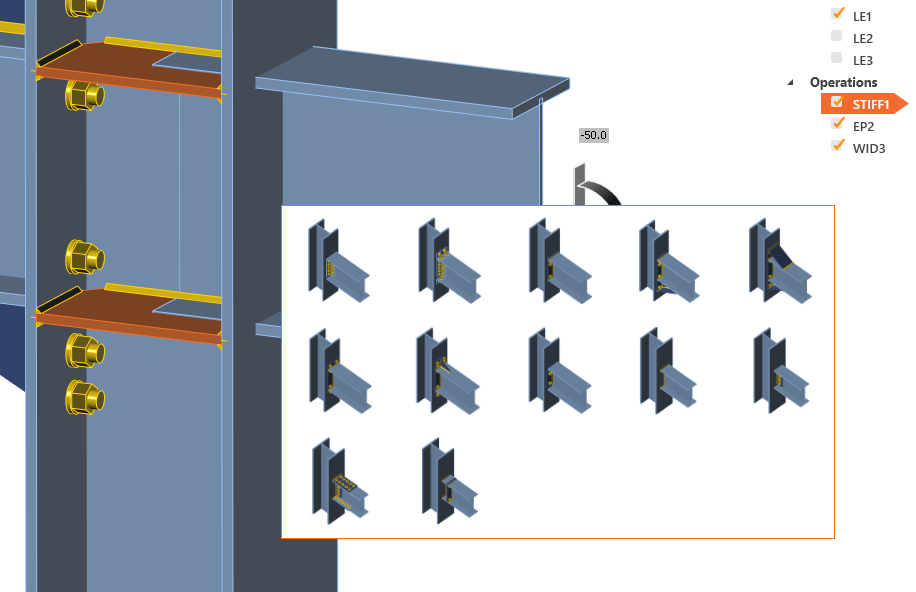 LE1
LE2
LE3
Operations
STIFF1
EP2
WID3
-50.0