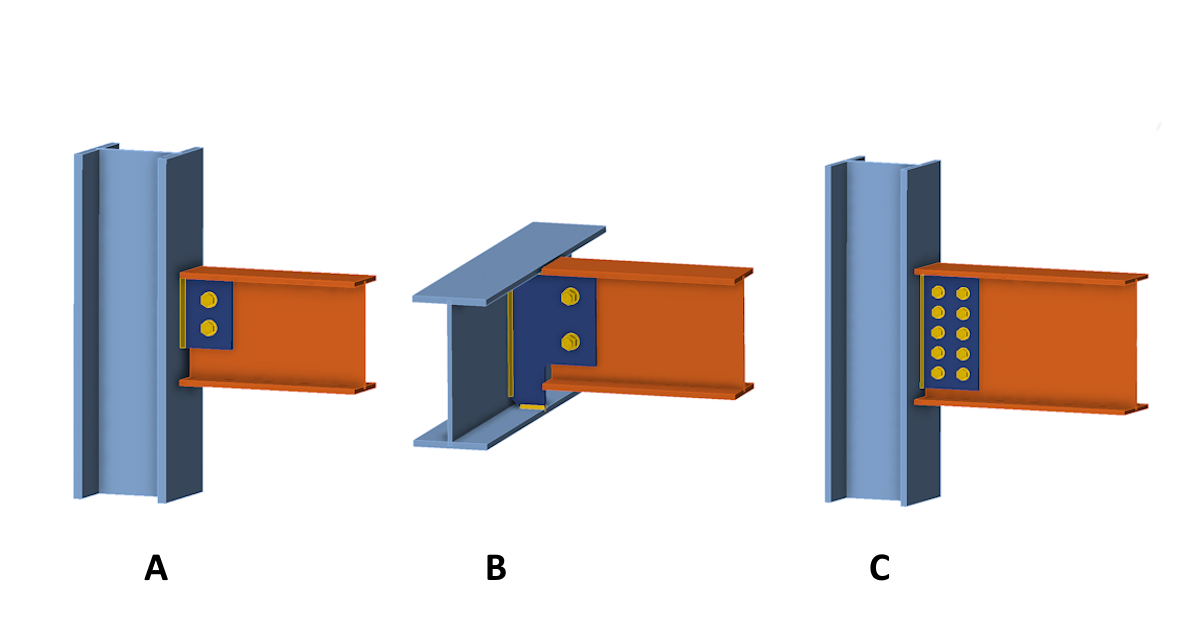 A

B

C