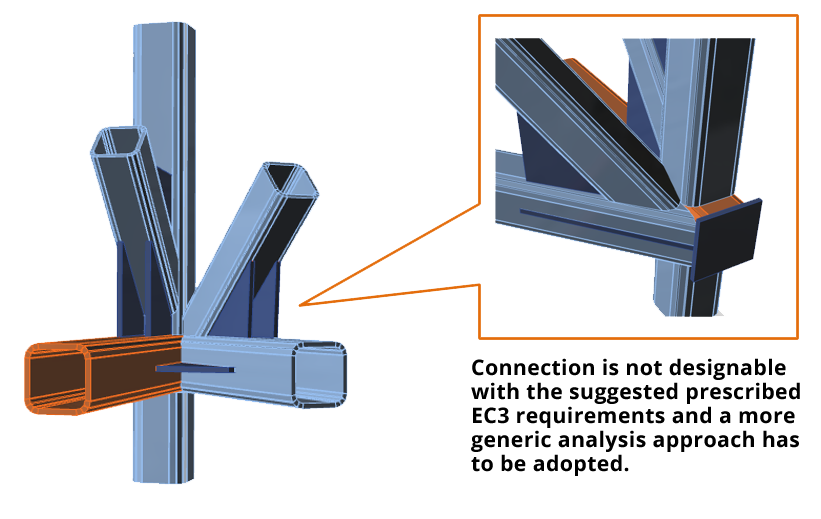 Connection is not designable with the suggested prescribed EC3 requirements and a more generic analysis approach has to be adopted.