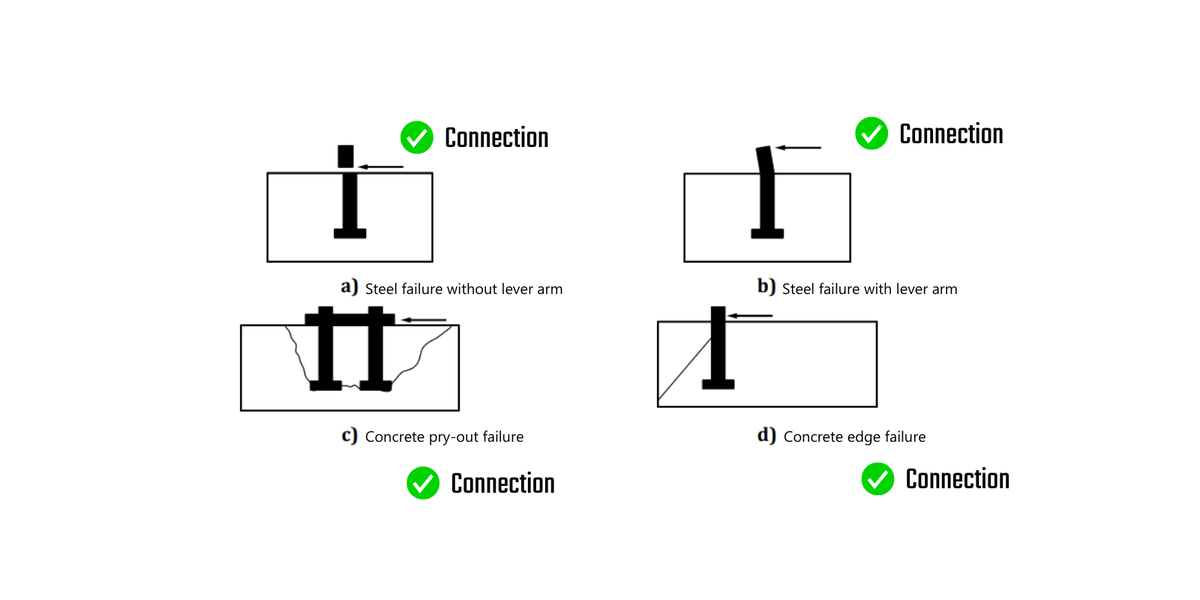 Connection

a) Steel failure without lever arm

Connection

b) Steel failure with lever arm

c) Concrete pry-out failure

Connection

d) Concrete edge failure

Connection