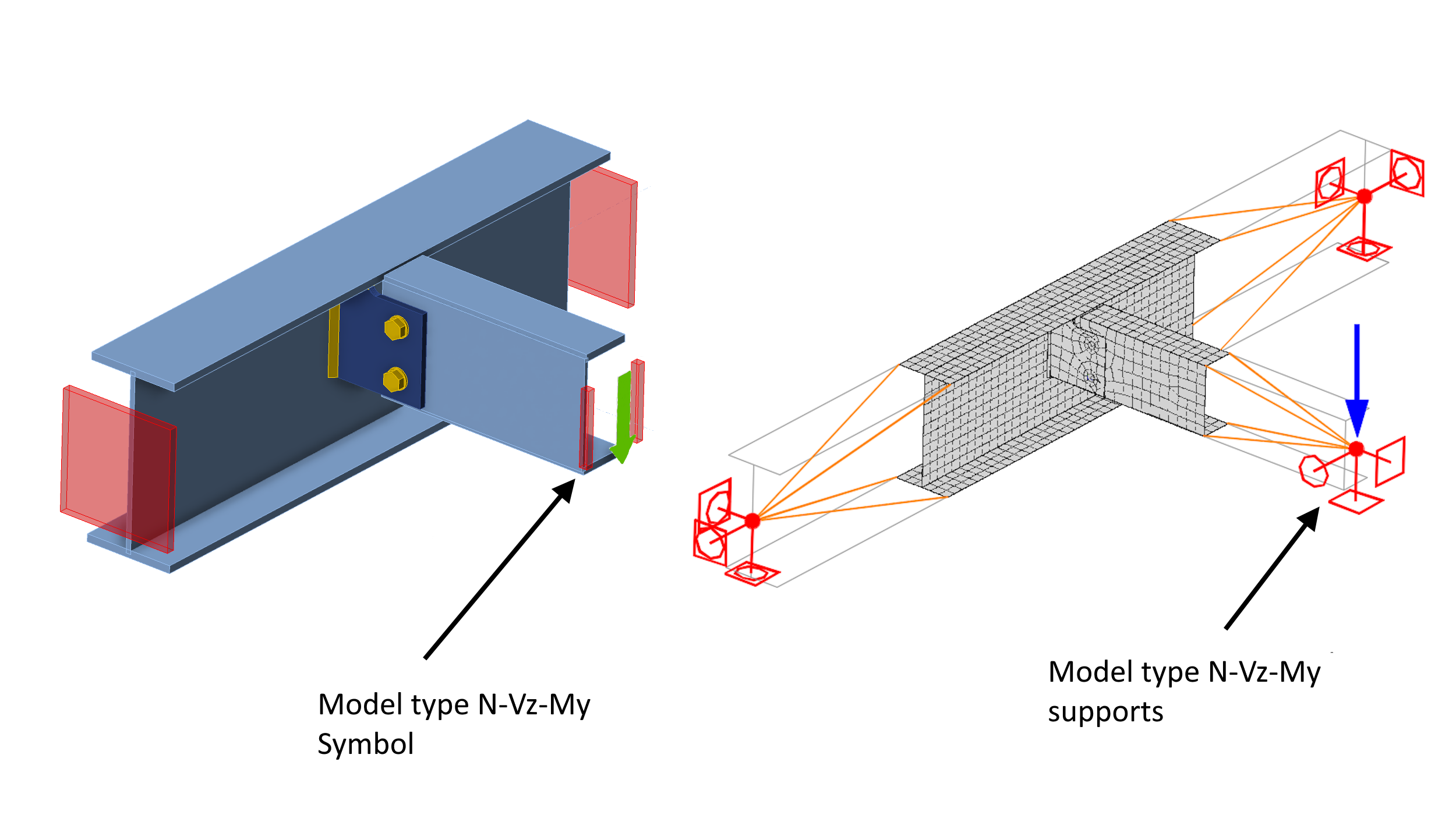 Model type N-Vz-My
Symbol

Model type N-Vz-My
supports