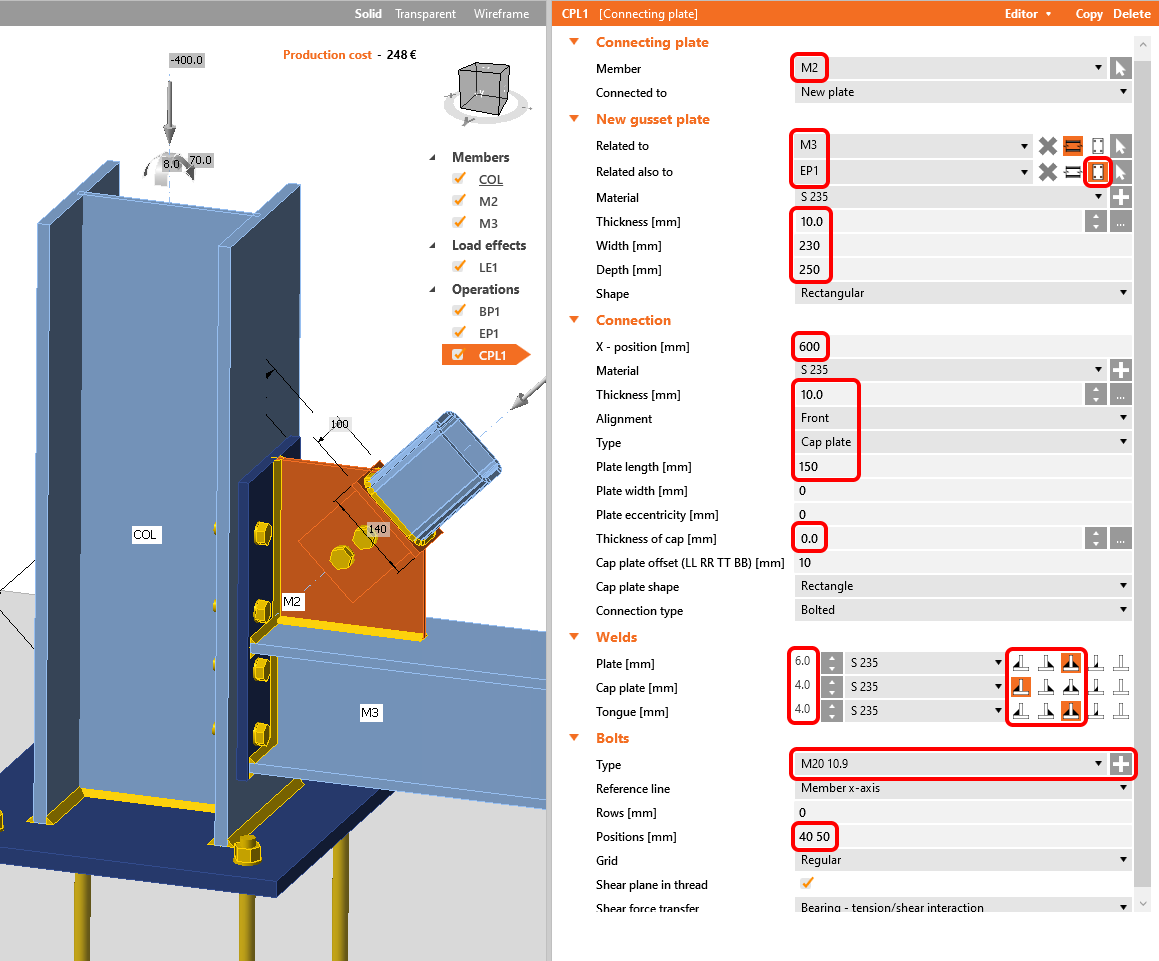 Solid Transparent Wireframe

Production cost - 248 €

-400.0

8.0 70.0

Members
COL
M2
M3
Load effects
LE1
Operations
BP1
EP1
CPL1

100
140
COL
M2
M3

CPL1 [Connecting plate] Editor Copy Delete

Connecting plate
Member M2
Connected to New plate

New gusset plate
Related to M3
Related also to EP1
Material S 235
Thickness [mm] 10.0
Width [mm] 230
Depth [mm] 250
Shape Rectangular

Connection
X - position [mm] 600
Material S 235
Thickness [mm] 10.0
Alignment Front
Type Cap plate
Plate length [mm] 150
Plate width [mm] 0
Plate eccentricity [mm] 0
Thickness of cap [mm] 0.0
Cap plate offset (LL RR TT BB) [mm] 10
Cap plate shape Rectangle
Connection type Bolted

Welds
Plate [mm] 6.0 S 235
Cap plate [mm] 4.0 S 235
Tongue [mm] 4.0 S 235

Bolts
Type M20 10.9
Reference line Member x-axis
Rows [mm] 0
Positions [mm] 40 50
Grid Regular
Shear plane in thread
Shear force transfer Bearing - tension/shear interaction