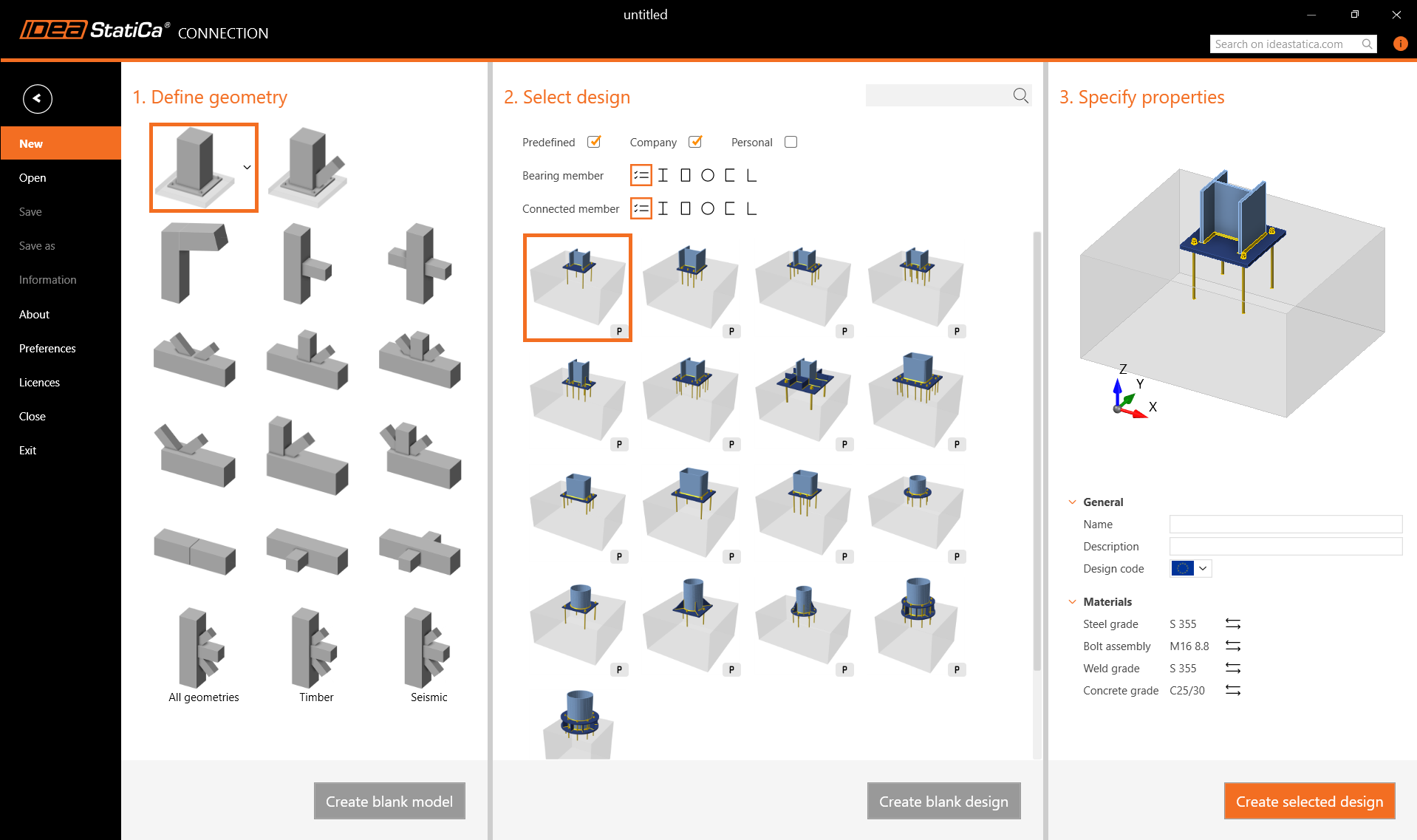 IDEA StatiCa® CONNECTION

untitled

Search on ideastatica.com

New
Open
Save
Save as
Information
About
Preferences
Licences
Close
Exit

1. Define geometry

All geometries
Timber
Seismic

Create blank model

2. Select design

Predefined
Company
Personal

Bearing member

Connected member

P P P P
P P P P
P P P P
P P P P

Create blank design

3. Specify properties

Z
Y
X

General
Name
Description
Design code

Materials
Steel grade S 355
Bolt assembly M16 8.8
Weld grade S 355
Concrete grade C25/30

Create selected design