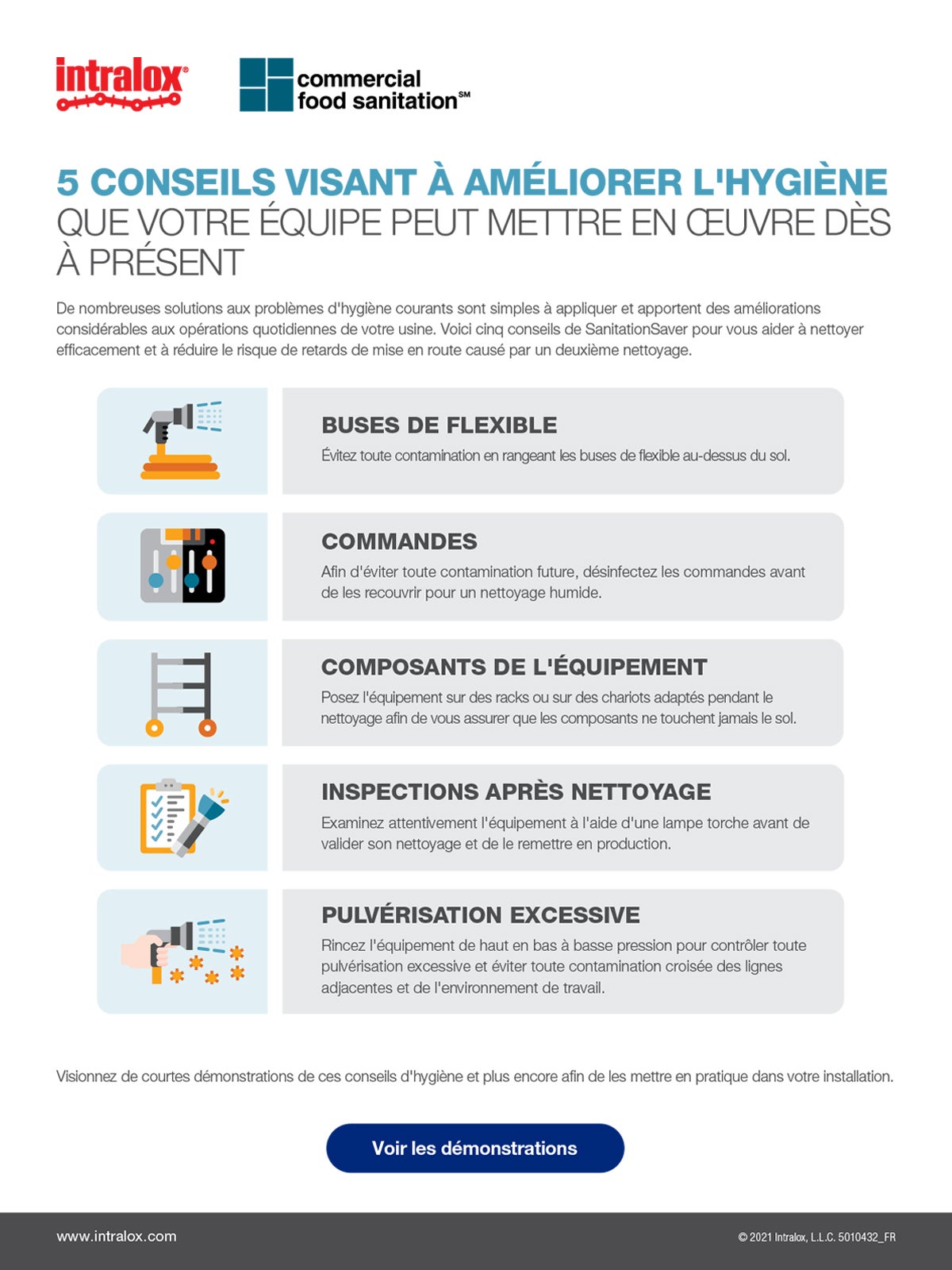 intralox®

commercial food sanitation℠

5 CONSEILS VISANT À AMÉLIORER L'HYGIÈNE QUE VOTRE ÉQUIPE PEUT METTRE EN ŒUVRE DÈS À PRÉSENT

De nombreuses solutions aux problèmes d'hygiène courants sont simples à appliquer et apportent des améliorations considérables aux opérations quotidiennes de votre usine. Voici cinq conseils de SanitationSaver pour vous aider à nettoyer efficacement et à réduire le risque de retards de mise en route causé par un deuxième nettoyage.

BUSES DE FLEXIBLE
Évitez toute contamination en rangeant les buses de flexible au-dessus du sol.

COMMANDES
Afin d'éviter toute contamination future, désinfectez les commandes avant de les recouvrir pour un nettoyage humide.

COMPOSANTS DE L'ÉQUIPEMENT
Posez l'équipement sur des racks ou sur des chariots adaptés pendant le nettoyage afin de vous assurer que les composants ne touchent jamais le sol.

INSPECTIONS APRÈS NETTOYAGE
Examinez attentivement l'équipement à l'aide d'une lampe torche avant de valider son nettoyage et de le remettre en production.

PULVÉRISATION EXCESSIVE
Rincez l'équipement de haut en bas à basse pression pour contrôler toute pulvérisation excessive et éviter toute contamination croisée des lignes adjacentes et de l'environnement de travail.

Visionnez de courtes démonstrations de ces conseils d'hygiène et plus encore afin de les mettre en pratique dans votre installation.

Voir les démonstrations

www.intralox.com

© 2021 Intralox, L.L.C. 5010432_FR