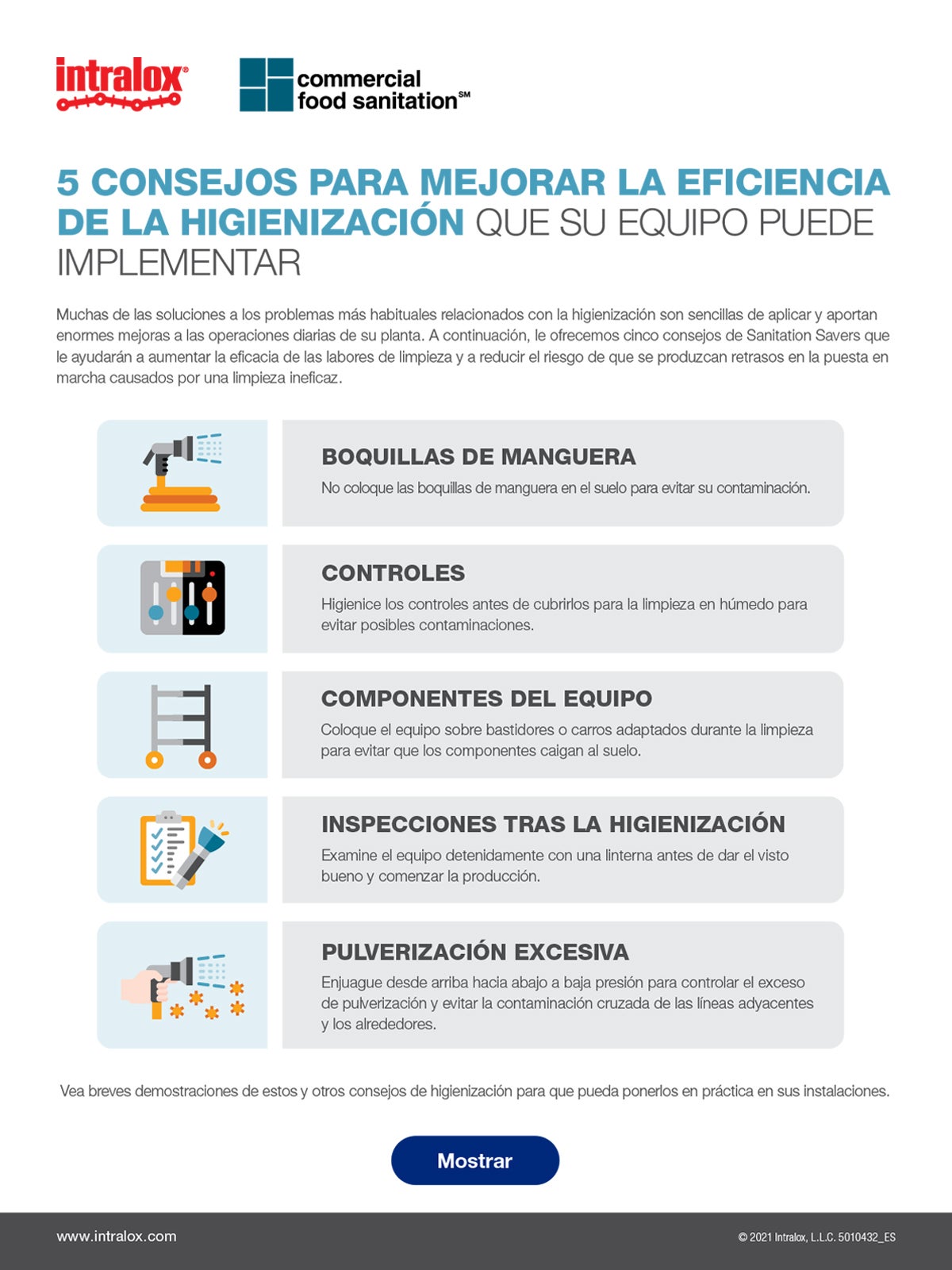 intralox®

commercial food sanitation℠

5 CONSEJOS PARA MEJORAR LA EFICIENCIA DE LA HIGIENIZACIÓN QUE SU EQUIPO PUEDE IMPLEMENTAR

Muchas de las soluciones a los problemas más habituales relacionados con la higienización son sencillas de aplicar y aportan enormes mejoras a las operaciones diarias de su planta. A continuación, le ofrecemos cinco consejos de Sanitation Savers que le ayudarán a aumentar la eficacia de las labores de limpieza y a reducir el riesgo de que se produzcan retrasos en la puesta en marcha causados por una limpieza ineficaz.

BOQUILLAS DE MANGUERA
No coloque las boquillas de manguera en el suelo para evitar su contaminación.

CONTROLES
Higienice los controles antes de cubrirlos para la limpieza en húmedo para evitar posibles contaminaciones.

COMPONENTES DEL EQUIPO
Coloque el equipo sobre bastidores o carros adaptados durante la limpieza para evitar que los componentes caigan al suelo.

INSPECCIONES TRAS LA HIGIENIZACIÓN
Examine el equipo detenidamente con una linterna antes de dar el visto bueno y comenzar la producción.

PULVERIZACIÓN EXCESIVA
Enjuague desde arriba hacia abajo a baja presión para controlar el exceso de pulverización y evitar la contaminación cruzada de las líneas adyacentes y los alrededores.

Vea breves demostraciones de estos y otros consejos de higienización para que pueda ponerlos en práctica en sus instalaciones.

Mostrar

www.intralox.com

© 2021 Intralox, L.L.C. 5010432_ES