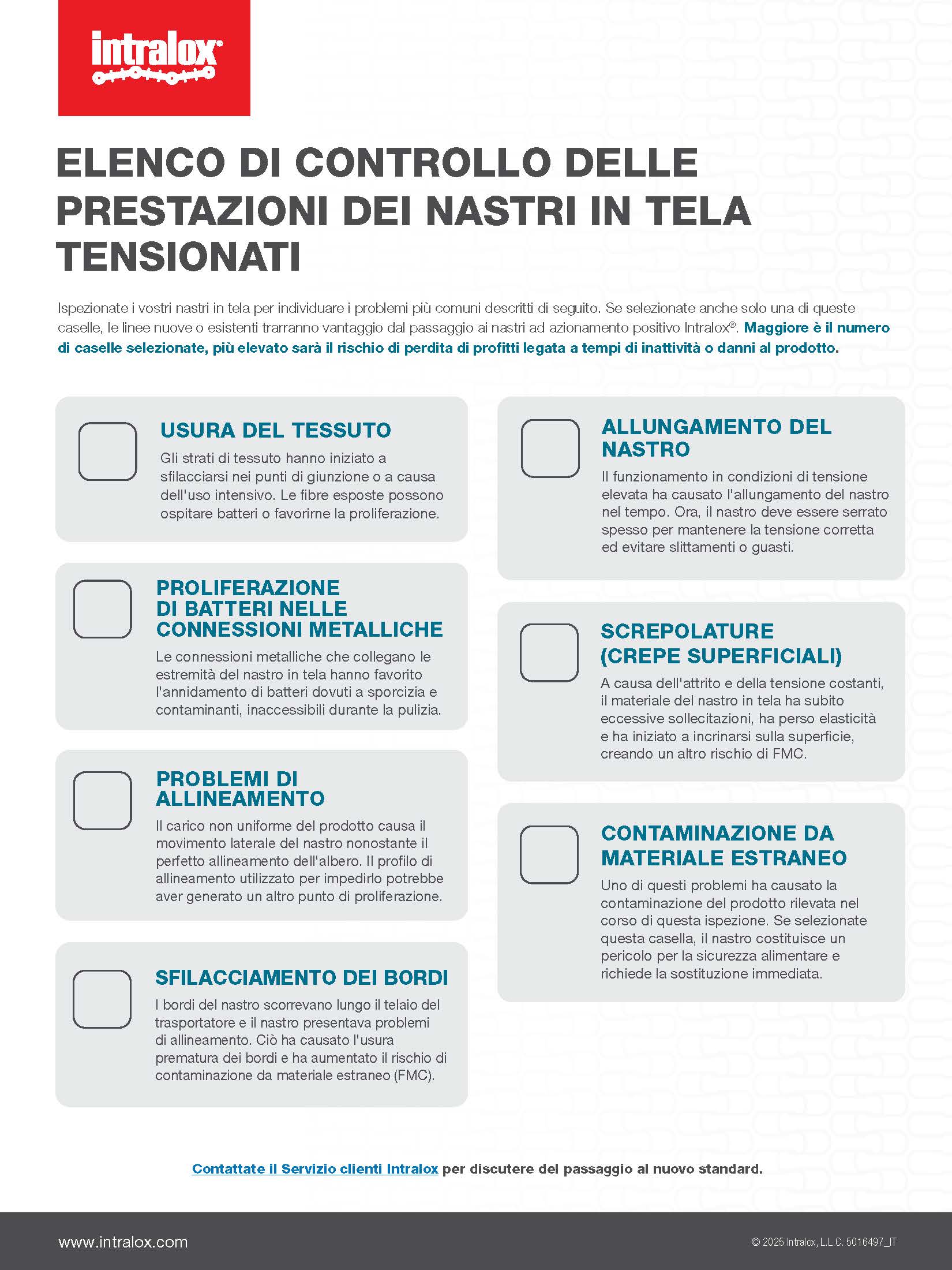 intralox®

ELENCO DI CONTROLLO DELLE PRESTAZIONI DEI NASTRI IN TELA TENSIONATI

Ispezionate i vostri nastri in tela per individuare i problemi più comuni descritti di seguito. Se selezionate anche solo una di queste caselle, le linee nuove o esistenti trarranno vantaggio dal passaggio ai nastri ad azionamento positivo Intralox®. Maggiore è il numero di caselle selezionate, più elevato sarà il rischio di perdita di profitti legata a tempi di inattività o danni al prodotto.

USURA DEL TESSUTO
Gli strati di tessuto hanno iniziato a sfilacciarsi nei punti di giunzione o a causa dell'uso intensivo. Le fibre esposte possono ospitare batteri o favorirne la proliferazione.

PROLIFERAZIONE DI BATTERI NELLE CONNESSIONI METALLICHE
Le connessioni metalliche che collegano le estremità del nastro in tela hanno favorito l'annidamento di batteri dovuti a sporcizia e contaminanti, inaccessibili durante la pulizia.

PROBLEMI DI ALLINEAMENTO
Il carico non uniforme del prodotto causa il movimento laterale del nastro nonostante il perfetto allineamento dell'albero. Il profilo di allineamento utilizzato per impedirlo potrebbe aver generato un altro punto di proliferazione.

SFILACCIAMENTO DEI BORDI
I bordi del nastro scorrevano lungo il telaio del trasportatore e il nastro presentava problemi di allineamento. Ciò ha causato l'usura prematura dei bordi e ha aumentato il rischio di contaminazione da materiale estraneo (FMC).

ALLUNGAMENTO DEL NASTRO
Il funzionamento in condizioni di tensione elevata ha causato l'allungamento del nastro nel tempo. Ora, il nastro deve essere serrato spesso per mantenere la tensione corretta ed evitare slittamenti o guasti.

SCREPOLATURE (CREPE SUPERFICIALI)
A causa dell'attrito e della tensione costanti, il materiale del nastro in tela ha subito eccessive sollecitazioni, ha perso elasticità e ha iniziato a incrinarsi sulla superficie, creando un altro rischio di FMC.

CONTAMINAZIONE DA MATERIALE ESTRANEO
Uno di questi problemi ha causato la contaminazione del prodotto rilevata nel corso di questa ispezione. Se selezionate questa casella, il nastro costituisce un pericolo per la sicurezza alimentare e richiede la sostituzione immediata.

Contattate il Servizio clienti Intralox per discutere del passaggio al nuovo standard.

www.intralox.com

© 2025 Intralox, L.L.C. 5016497_IT