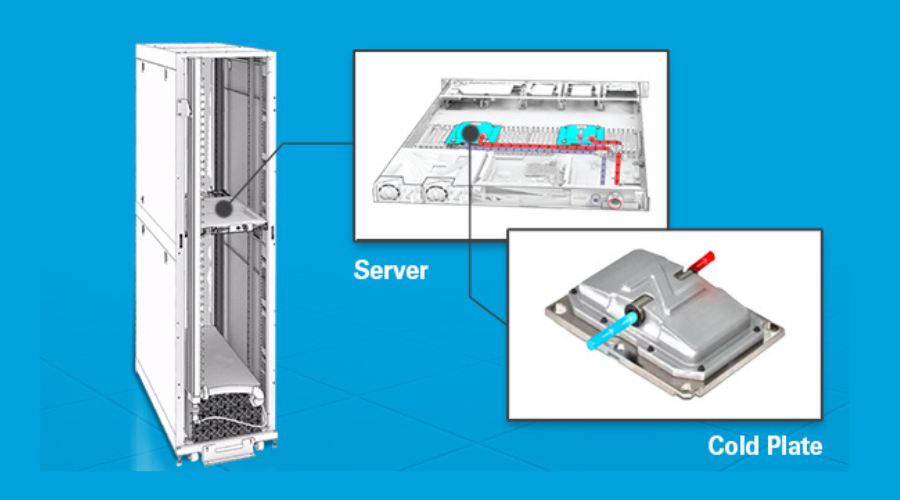 Server

Cold Plate