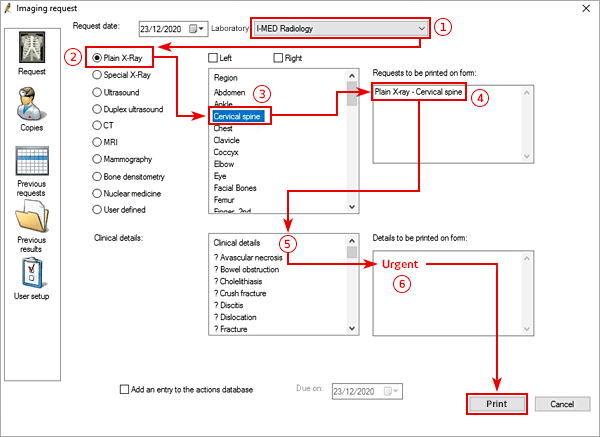 Imaging request

Request date: 23/12/2020 Laboratory I-MED Radiology ①

Request

Copies

Previous requests

Previous results

User setup

② Plain X-Ray
Special X-Ray
Ultrasound
Duplex ultrasound
CT
MRI
Mammography
Bone densitometry
Nuclear medicine
User defined

Left Right

Region
Abdomen ③
Ankle
Cervical spine
Chest
Clavicle
Coccyx
Elbow
Eye
Facial Bones
Femur
Finger, 2nd

Requests to be printed on form:
Plain X-ray - Cervical spine ④

Clinical details:

Clinical details ⑤
? Avascular necrosis
? Bowel obstruction
? Cholelithiasis
? Crush fracture
? Discitis
? Dislocation
? Fracture

Details to be printed on form:
Urgent
⑥

Add an entry to the actions database Due on: 23/12/2020

Print Cancel