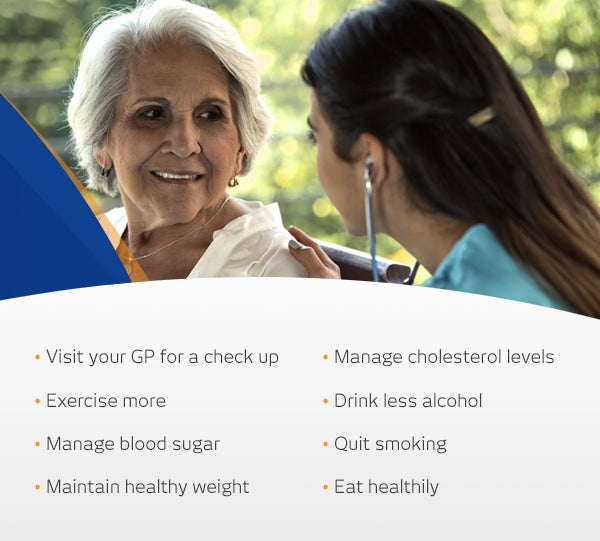 • Visit your GP for a check up
• Exercise more
• Manage blood sugar
• Maintain healthy weight

• Manage cholesterol levels
• Drink less alcohol
• Quit smoking
• Eat healthily