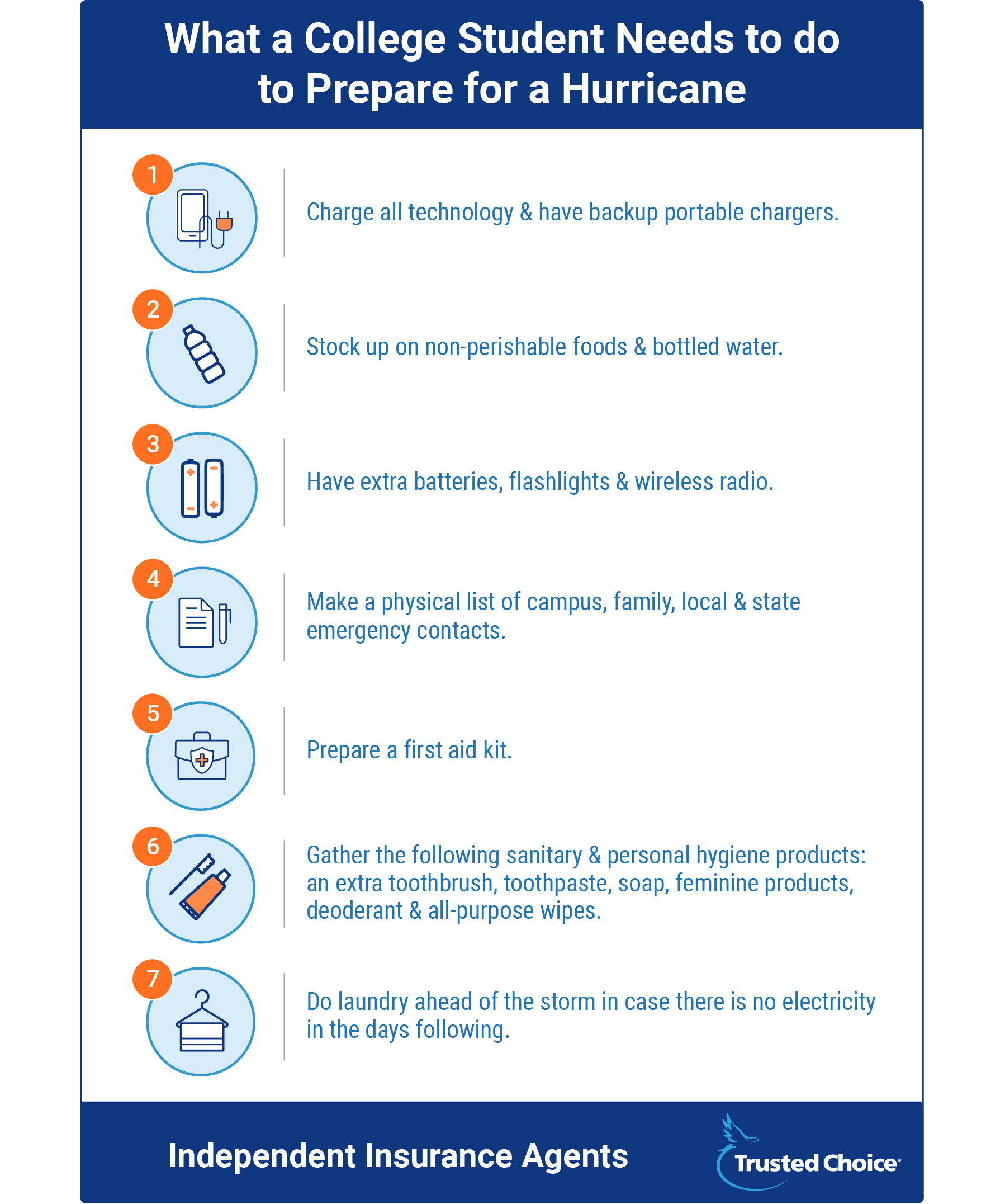 What a College Student Needs to do to Prepare for a Hurricane

1

Charge all technology & have backup portable chargers.

2

Stock up on non-perishable foods & bottled water.

3

Have extra batteries, flashlights & wireless radio.

4

Make a physical list of campus, family, local & state emergency contacts.

5

Prepare a first aid kit.

6

Gather the following sanitary & personal hygiene products: an extra toothbrush, toothpaste, soap, feminine products, deoderant & all-purpose wipes.

7

Do laundry ahead of the storm in case there is no electricity in the days following.

Independent Insurance Agents

Trusted Choice®